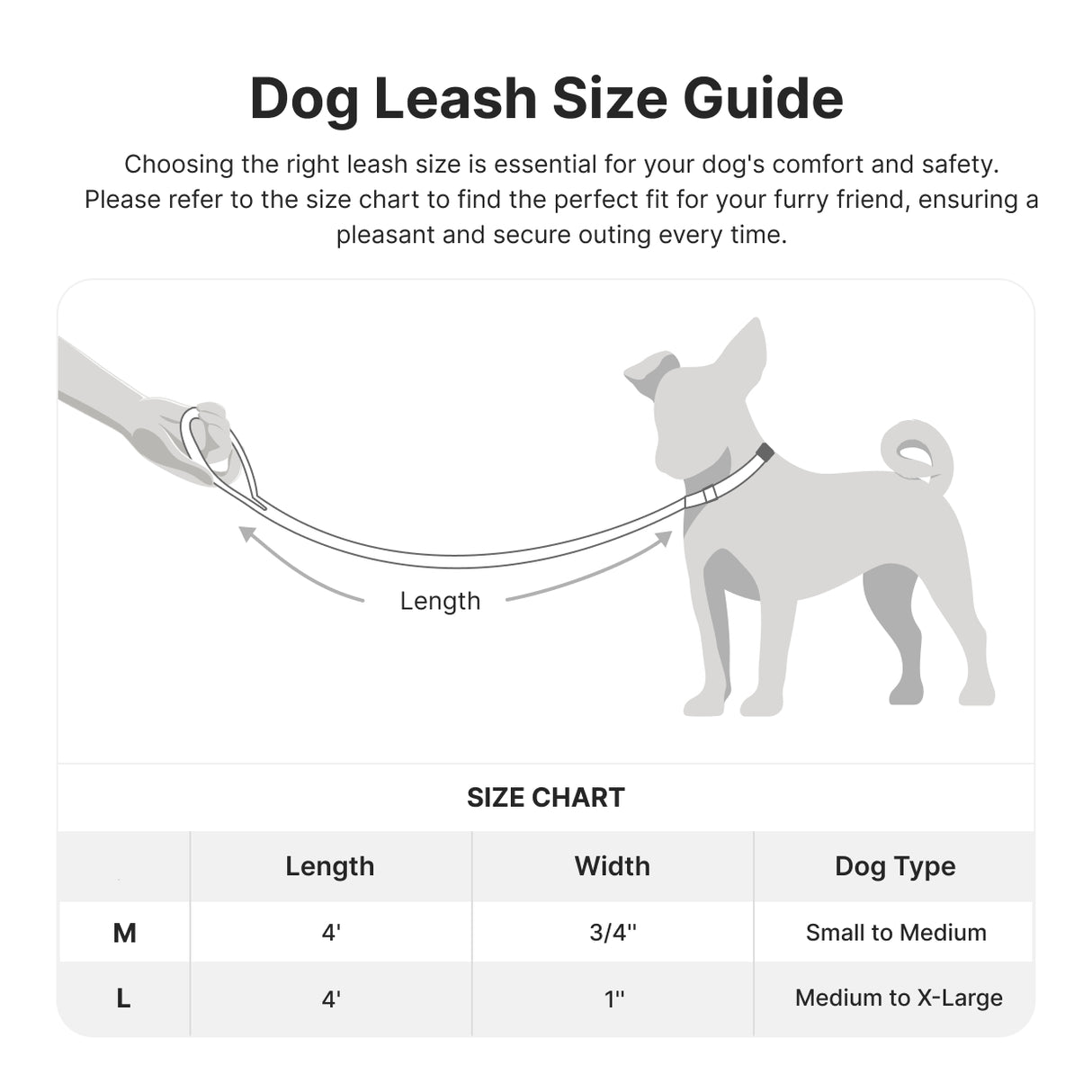 Dog Leash Size Guide

Choosing the right leash size is essential for your dog's comfort and safety. Please refer to the size chart to find the perfect fit for your furry friend, ensuring a pleasant and secure outing every time.

Length

SIZE CHART

| | Length | Width | Dog Type |
|---|---|---|---|
| M | 4' | 3/4'' | Small to Medium |
| L | 4' | 1'' | Medium to X-Large |