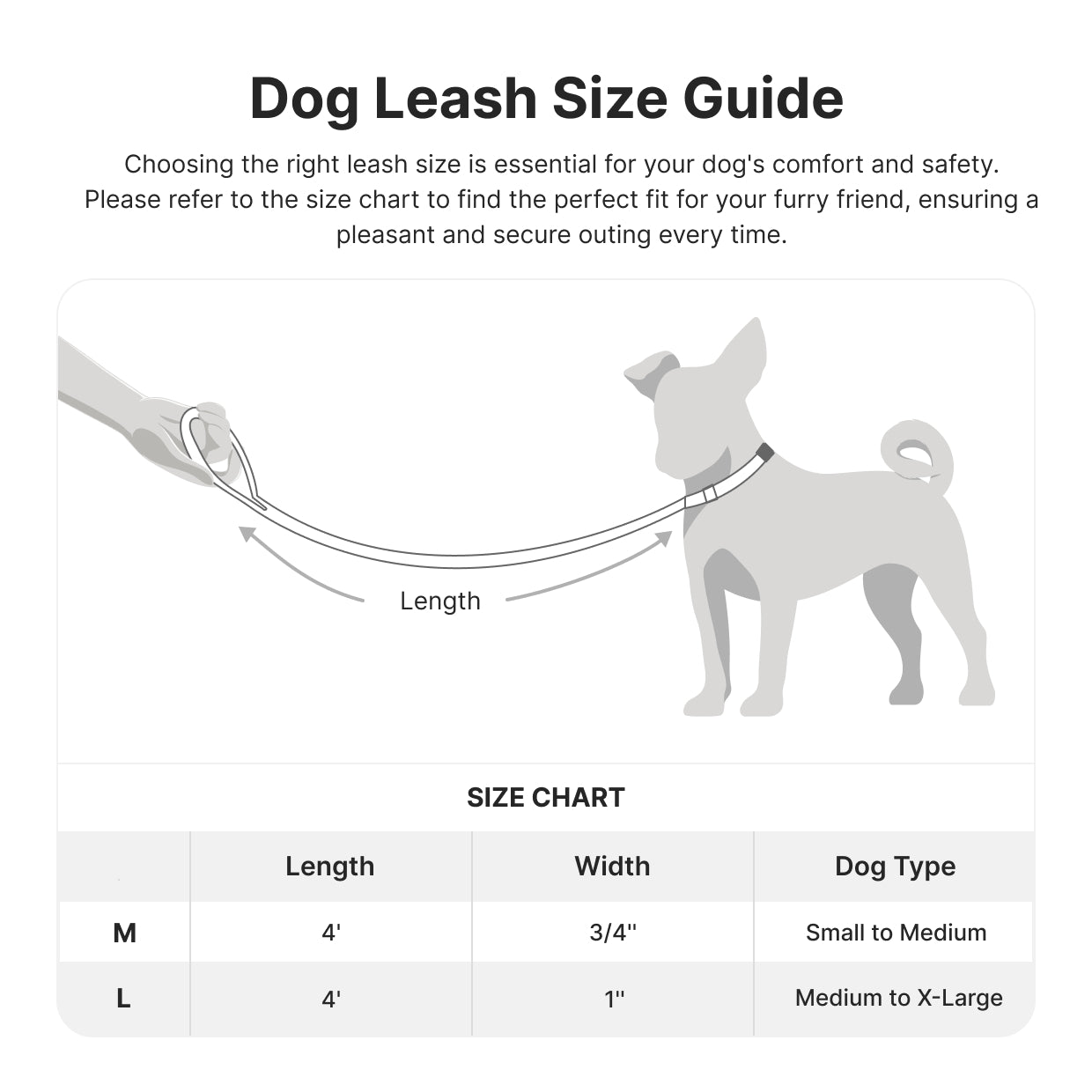 Dog Leash Size Guide

Choosing the right leash size is essential for your dog's comfort and safety. Please refer to the size chart to find the perfect fit for your furry friend, ensuring a pleasant and secure outing every time.

Length

SIZE CHART

| | Length | Width | Dog Type |
|---|---|---|---|
| M | 4' | 3/4'' | Small to Medium |
| L | 4' | 1'' | Medium to X-Large |