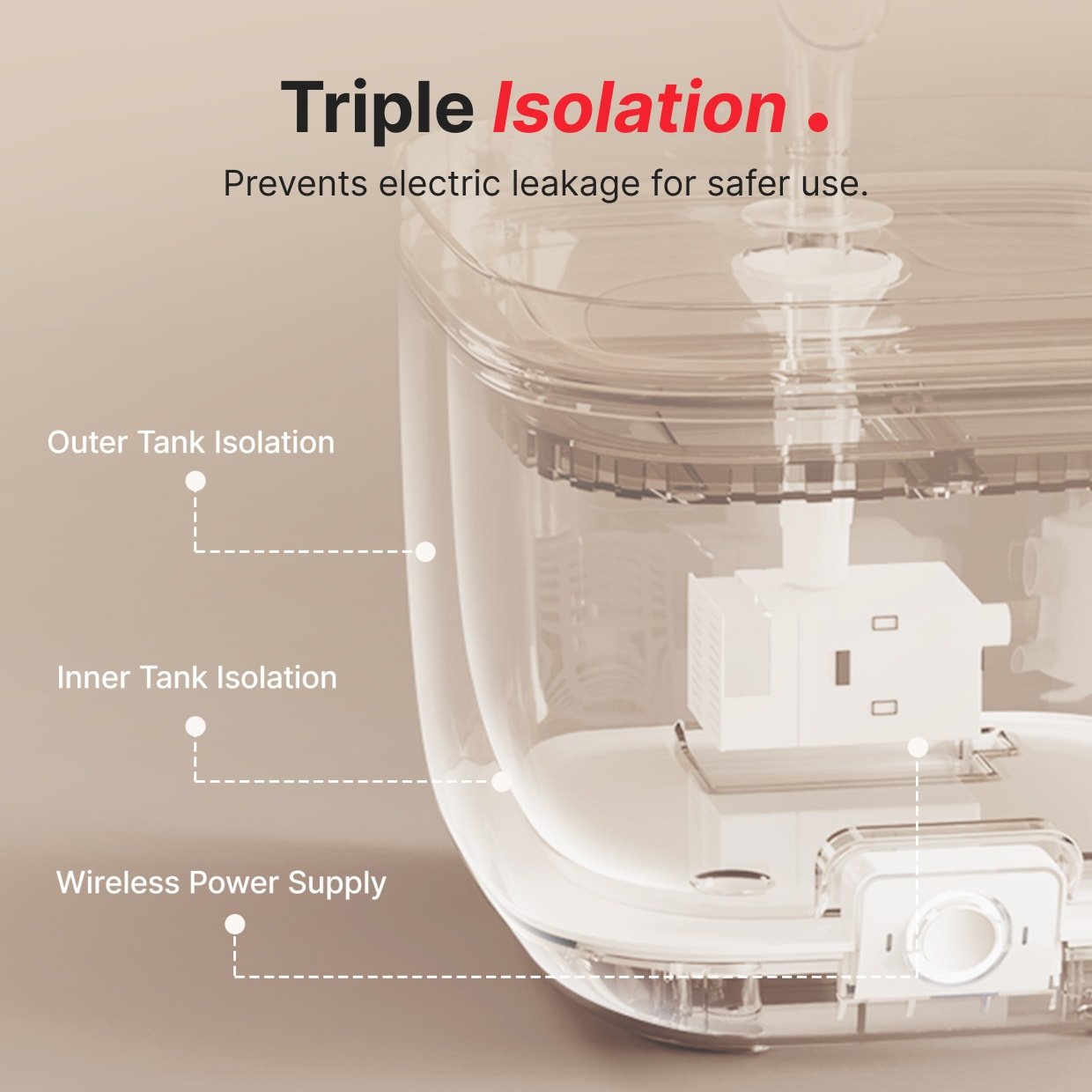 Triple Isolation .

Prevents electric leakage for safer use.

Outer Tank Isolation

Inner Tank Isolation

Wireless Power Supply